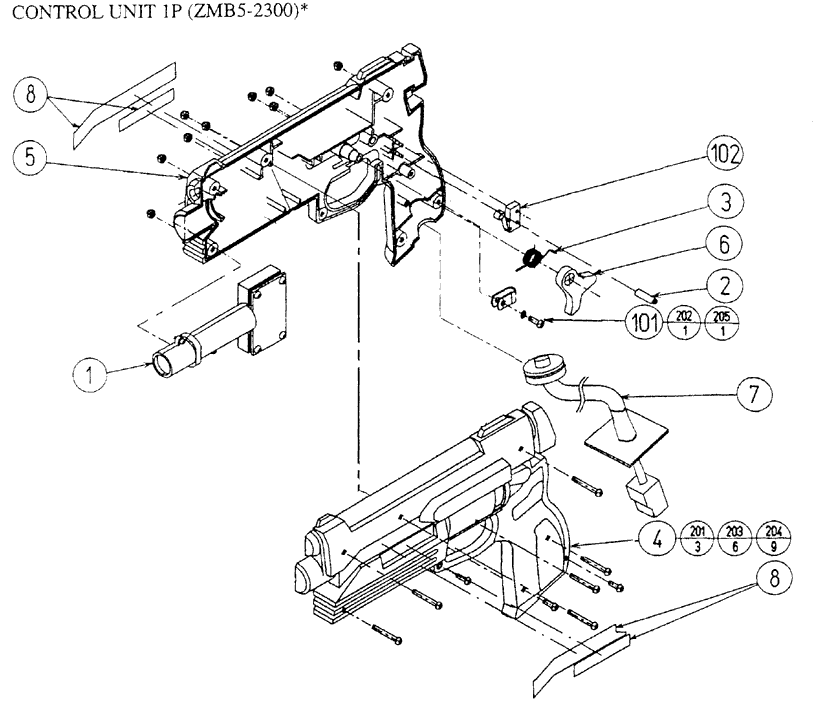 CONTROL UNIT 1P (ZMB5-2300)*

8
5
102
3
6
2
101 $\frac{202}{1}$ $\frac{205}{1}$
1
7
4 $\frac{201}{3}$ $\frac{203}{6}$ $\frac{204}{9}$
8