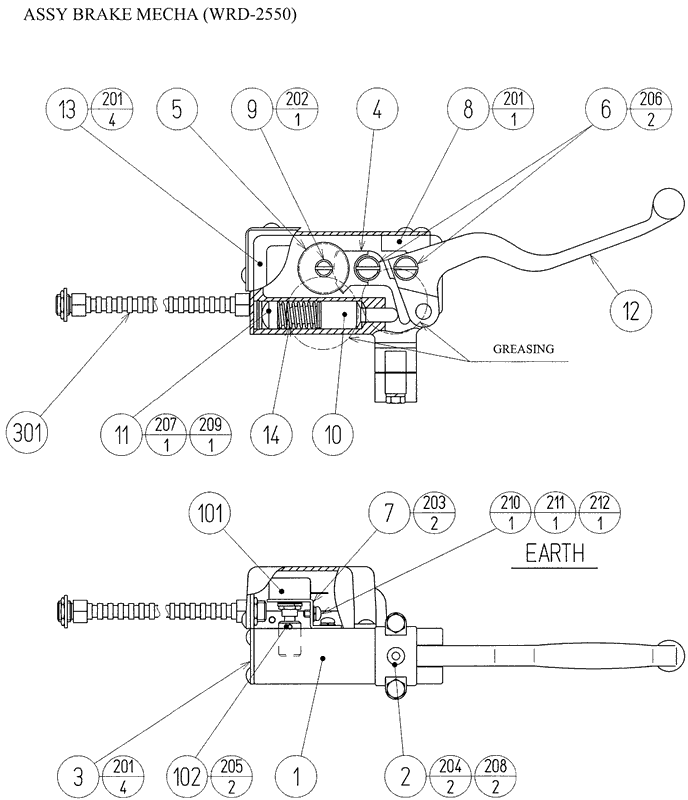 ASSY BRAKE MECHA (WRD-2550)

13 $\frac{201}{4}$ 5 9 $\frac{202}{1}$ 4 8 $\frac{201}{1}$ 6 $\frac{206}{2}$

12

GREASING

301 11 $\frac{207}{1}$ $\frac{209}{1}$ 14 10

101 7 $\frac{203}{2}$ $\frac{210}{1}$ $\frac{211}{1}$ $\frac{212}{1}$

EARTH

3 $\frac{201}{4}$ 102 $\frac{205}{2}$ 1 2 $\frac{204}{2}$ $\frac{208}{2}$