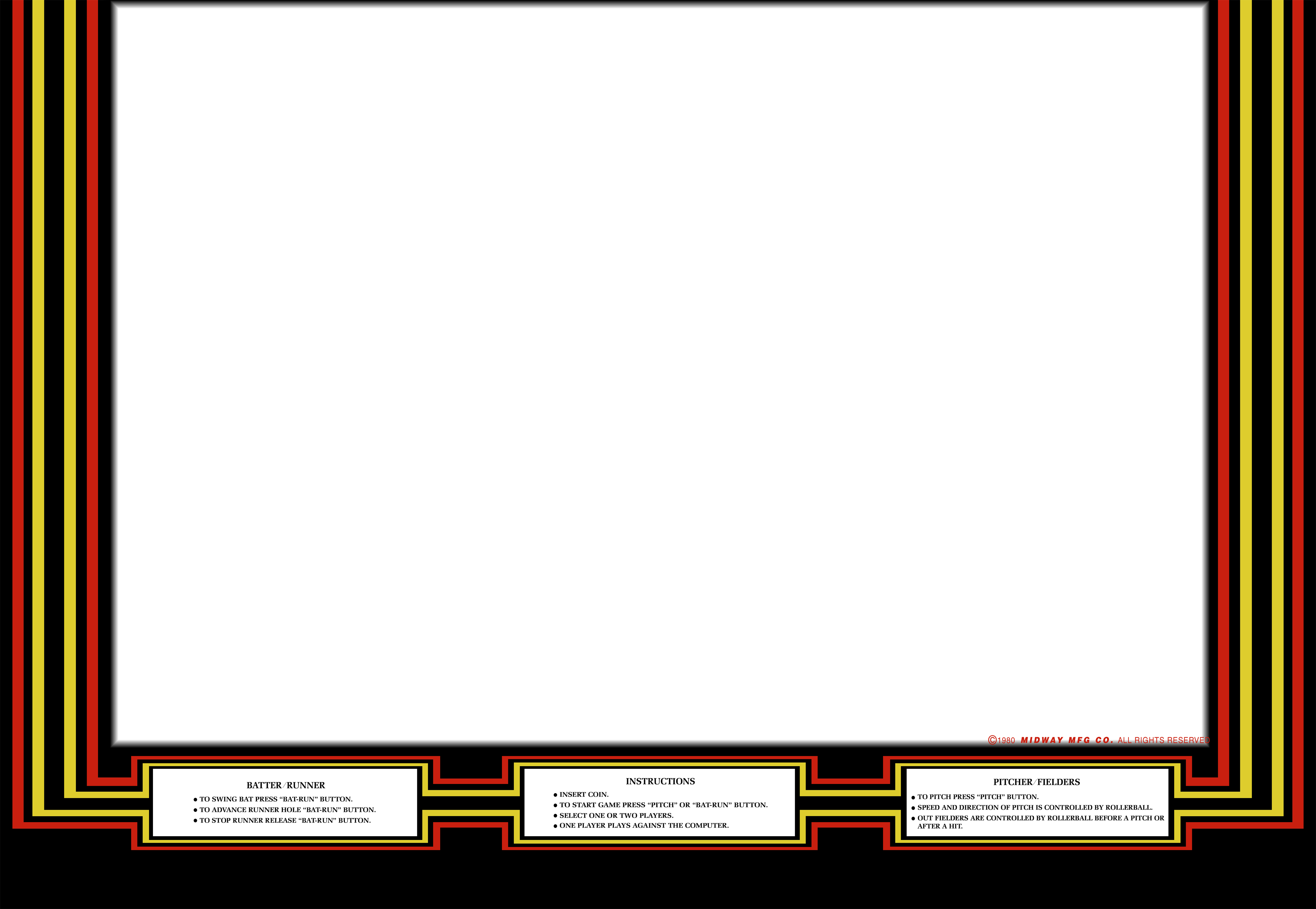 ©1980 MIDWAY MFG CO. ALL RIGHTS RESERVED

BATTER/RUNNER

• TO SWING BAT PRESS "BAT-RUN" BUTTON.
• TO ADVANCE RUNNER HOLE "BAT-RUN" BUTTON.
• TO STOP RUNNER RELEASE "BAT-RUN" BUTTON.

INSTRUCTIONS

• INSERT COIN.
• TO START GAME PRESS "PITCH" OR "BAT-RUN" BUTTON.
• SELECT ONE OR TWO PLAYERS.
• ONE PLAYER PLAYS AGAINST THE COMPUTER.

PITCHER/FIELDERS

• TO PITCH PRESS "PITCH" BUTTON.
• SPEED AND DIRECTION OF PITCH IS CONTROLLED BY ROLLERBALL.
• OUT FIELDERS ARE CONTROLLED BY ROLLERBALL BEFORE A PITCH OR AFTER A HIT.